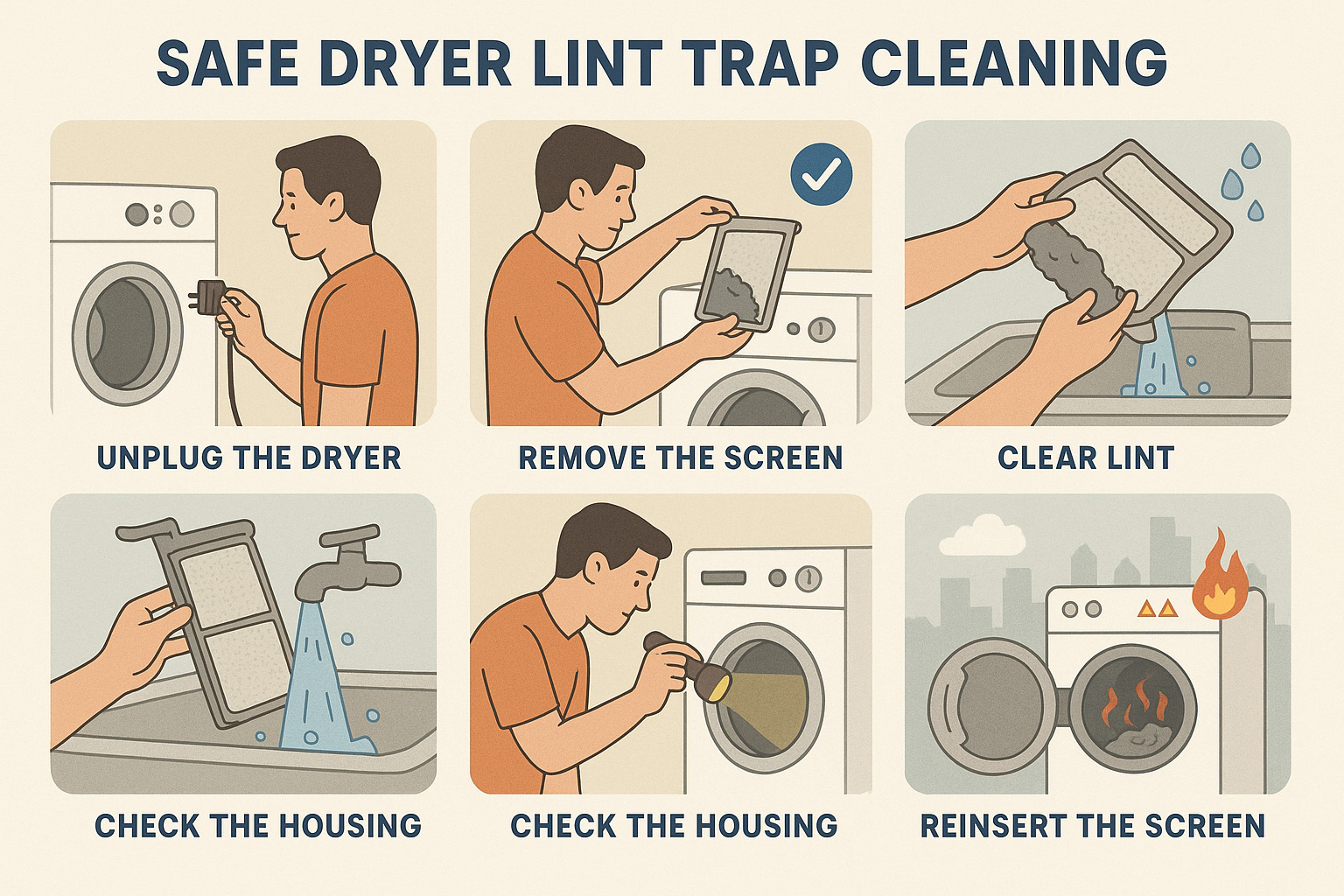 SAFE DRYER LINT TRAP CLEANING

UNPLUG THE DRYER

REMOVE THE SCREEN

CLEAR LINT

CHECK THE HOUSING

CHECK THE HOUSING

REINSERT THE SCREEN